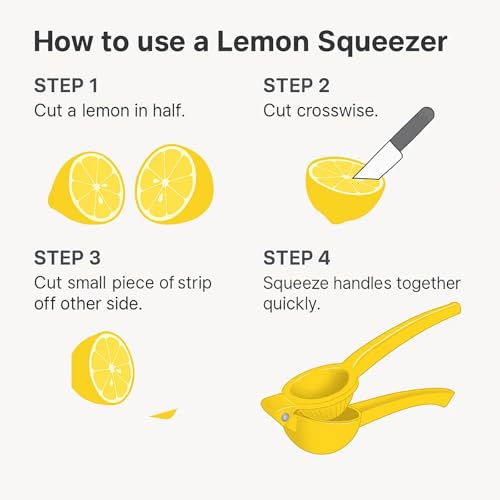 How to use a Lemon Squeezer

STEP 1
Cut a lemon in half.

STEP 2
Cut crosswise.

STEP 3
Cut small piece of strip off other side.

STEP 4
Squeeze handles together quickly.