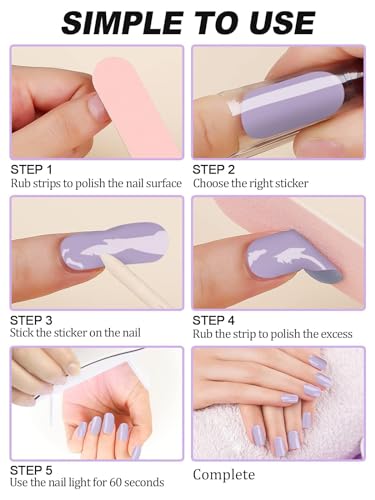 SIMPLE TO USE

STEP 1
Rub strips to polish the nail surface

STEP 2
Choose the right sticker

STEP 3
Stick the sticker on the nail

STEP 4
Rub the strip to polish the excess

STEP 5
Use the nail light for 60 seconds

Complete