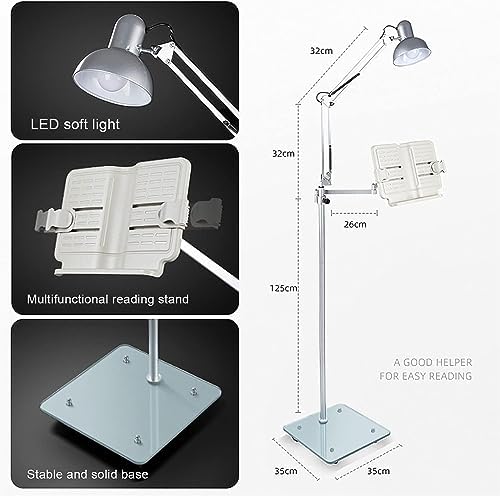 LED soft light

Multifunctional reading stand

Stable and solid base

32cm

32cm

26cm

125cm

A GOOD HELPER
FOR EASY READING

35cm

35cm