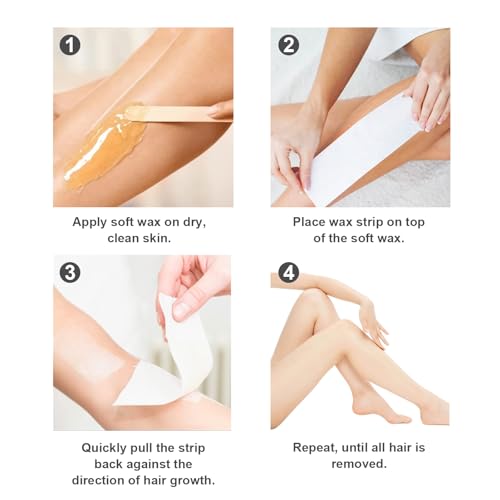 1

Apply soft wax on dry, clean skin.

2

Place wax strip on top of the soft wax.

3

Quickly pull the strip back against the direction of hair growth.

4

Repeat, until all hair is removed.