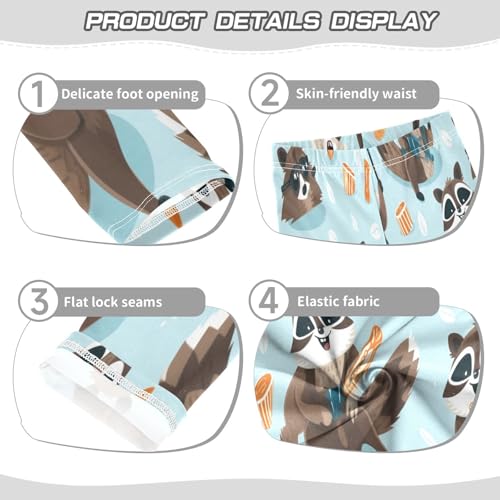 PRODUCT DETAILS DISPLAY

1 Delicate foot opening

2 Skin-friendly waist

3 Flat lock seams

4 Elastic fabric