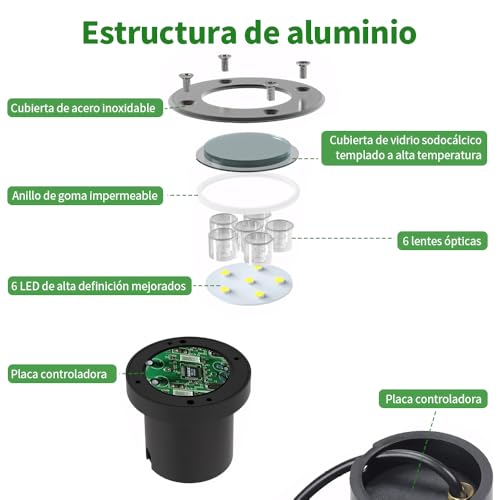 Estructura de aluminio

Cubierta de acero inoxidable

Cubierta de vidrio sodocálcico templado a alta temperatura

Anillo de goma impermeable

6 lentes ópticas

6 LED de alta definición mejorados

Placa controladora

Placa controladora