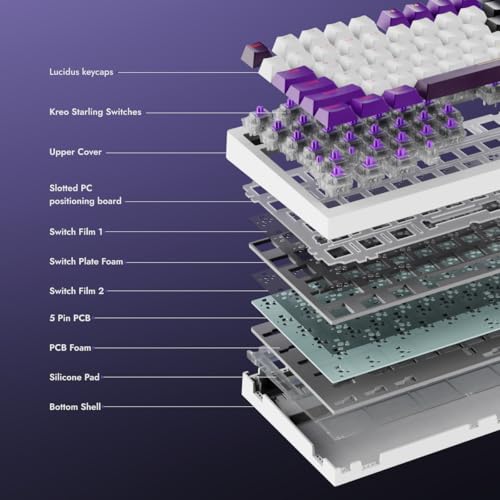 Lucidus keycaps

Kreo Starling Switches

Upper Cover

Slotted PC positioning board

Switch Film 1

Switch Plate Foam

Switch Film 2

5 Pin PCB

PCB Foam

Silicone Pad

Bottom Shell