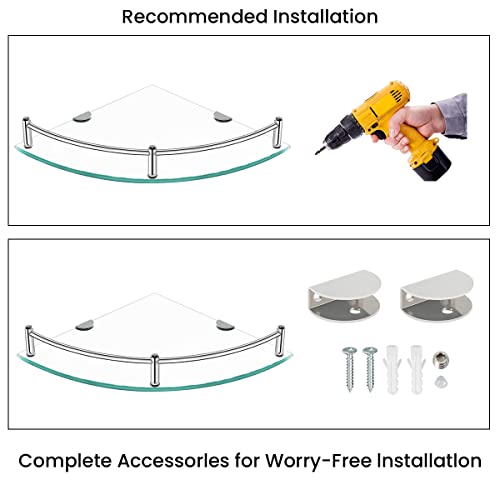 Recommended Installation

Complete Accessories for Worry-Free Installation