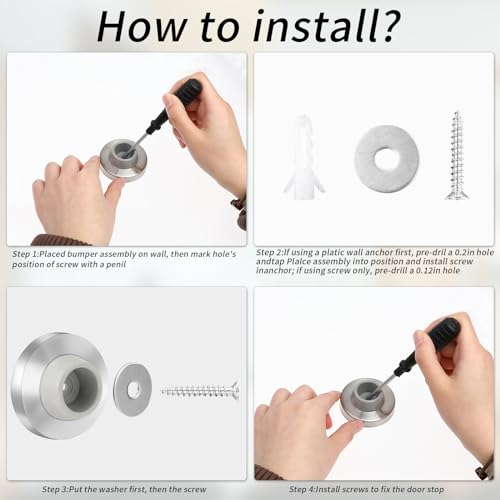 How to install?

Step 1:Placed bumper assembly on wall, then mark hole's position of screw with a penil

Step 2:If using a platic wall anchor first, pre-dril a 0.2in hole andtap Plalce assembly into position and install screw inanchor; if using screw only, pre-drill a 0.12in hole

Step 3:Put the washer first, then the screw

Step 4:Install screws to fix the door stop