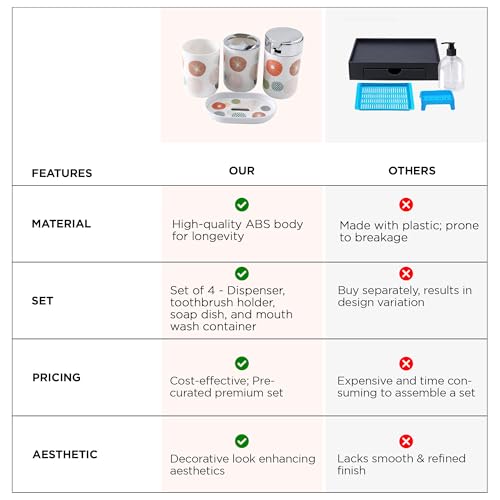 | FEATURES | OUR | OTHERS |
|---|---|---|
| MATERIAL | High-quality ABS body for longevity | Made with plastic; prone to breakage |
| SET | Set of 4 - Dispenser, toothbrush holder, soap dish, and mouth wash container | Buy separately, results in design variation |
| PRICING | Cost-effective; Pre-curated premium set | Expensive and time consuming to assemble a set |
| AESTHETIC | Decorative look enhancing aesthetics | Lacks smooth & refined finish |