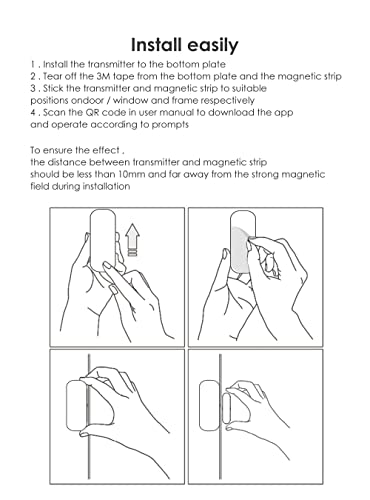 Install easily

1 . Install the transmitter to the bottom plate
2 . Tear off the 3M tape from the bottom plate and the magnetic strip
3 . Stick the transmitter and magnetic strip to suitable positions ondoor / window and frame respectively
4 . Scan the QR code in user manual to download the app and operate according to prompts

To ensure the effect ,
the distance between transmitter and magnetic strip should be less than 10mm and far away from the strong magnetic field during installation