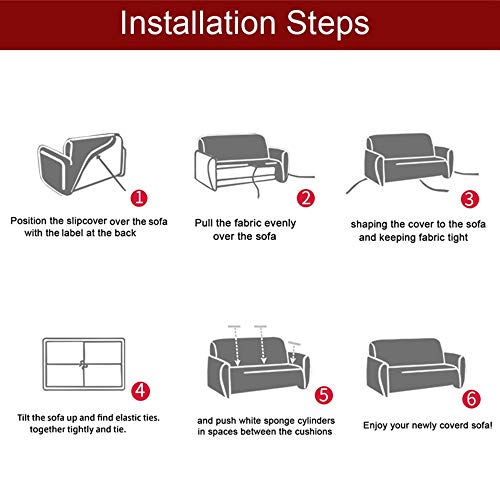 Installation Steps

1
Position the slipcover over the sofa with the label at the back

2
Pull the fabric evenly over the sofa

3
shaping the cover to the sofa and keeping fabric tight

4
Tilt the sofa up and find elastic ties. together tightly and tie.

5
and push white sponge cylinders in spaces between the cushions

6
Enjoy your newly coverd sofa!