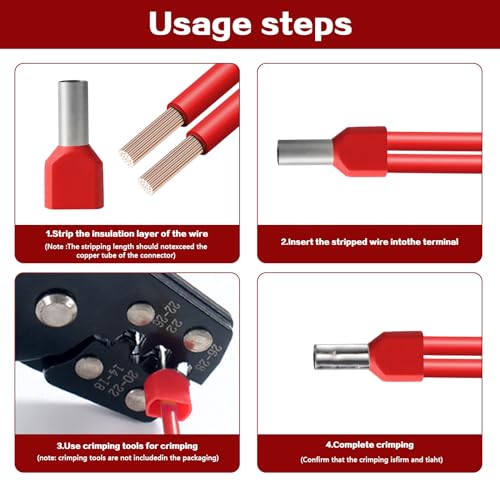 Usage steps

1.Strip the insulation layer of the wire

(Note :The stripping length should notexceed the copper tube of the connector)

2.Insert the stripped wire intothe terminal

22-26

22

26-28

14-18

20-22

3.Use crimping tools for crimping

(note: crimping tools are not includedin the packaging)

4.Complete crimping

(Confirm that the crimping isfirm and tiaht)