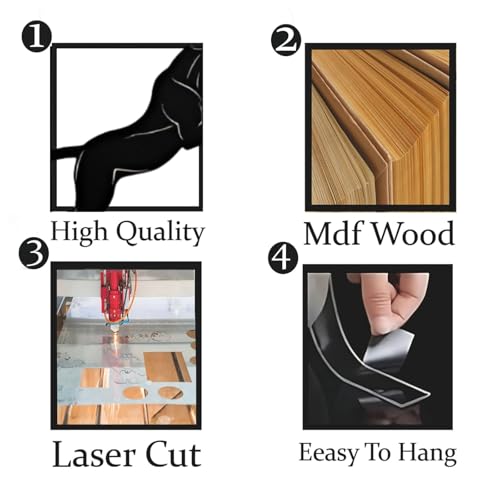 1
High Quality

2
Mdf Wood

3
Laser Cut

4
Eeasy To Hang