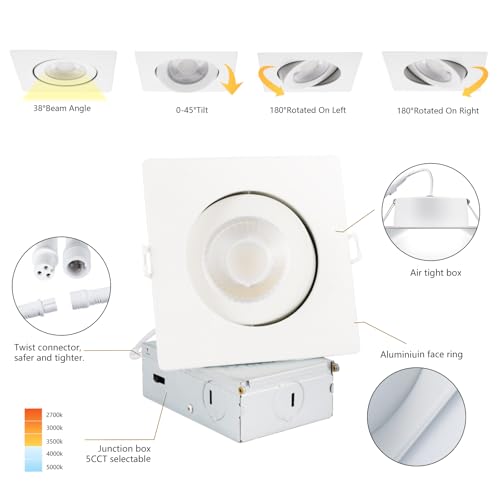 38°Beam Angle

0-45°Tilt

180°Rotated On Left

180°Rotated On Right

Air tight box

Twist connector, safer and tighter.

Aluminiuin face ring

2700k
3000k
3500k
4000k
5000k

Junction box
5CCT selectable