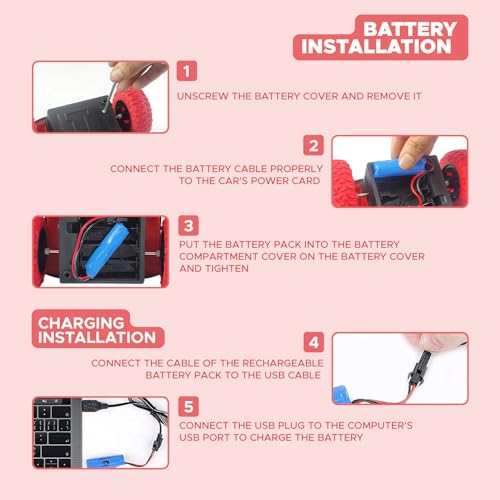 BATTERY INSTALLATION

1

UNSCREW THE BATTERY COVER AND REMOVE IT

2

CONNECT THE BATTERY CABLE PROPERLY TO THE CAR'S POWER CARD

3

PUT THE BATTERY PACK INTO THE BATTERY COMPARTMENT COVER ON THE BATTERY COVER AND TIGHTEN

CHARGING INSTALLATION

4

CONNECT THE CABLE OF THE RECHARGEABLE BATTERY PACK TO THE USB CABLE

5

CONNECT THE USB PLUG TO THE COMPUTER'S USB PORT TO CHARGE THE BATTERY