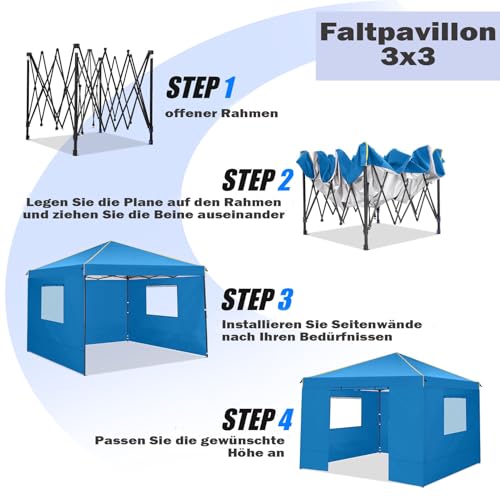 Faltpavillon 3x3

STEP 1
offener Rahmen

STEP 2
Legen Sie die Plane auf den Rahmen und ziehen Sie die Beine auseinander

STEP 3
Installieren Sie Seitenwände nach Ihren Bedürfnissen

STEP 4
Passen Sie die gewünschte Höhe an