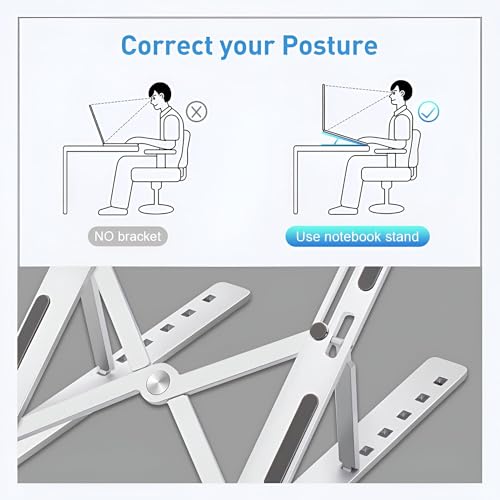 Correct your Posture

NO bracket

Use notebook stand