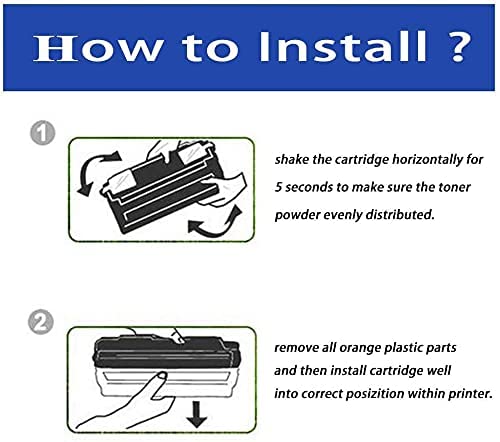 How to Install ?

1

shake the cartridge horizontally for 5 seconds to make sure the toner powder evenly distributed.

2

remove all orange plastic parts and then install cartridge well into correct posizition within printer.