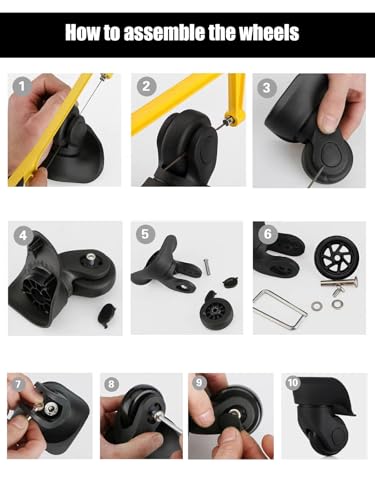 How to assemble the wheels

1

2

3

4

5

6

7

8

9

10