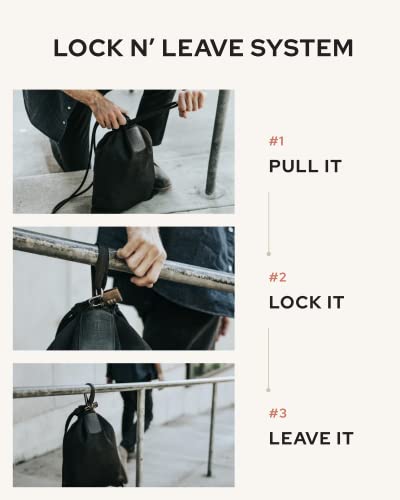 LOCK N' LEAVE SYSTEM

#1
PULL IT

#2
LOCK IT

#3
LEAVE IT