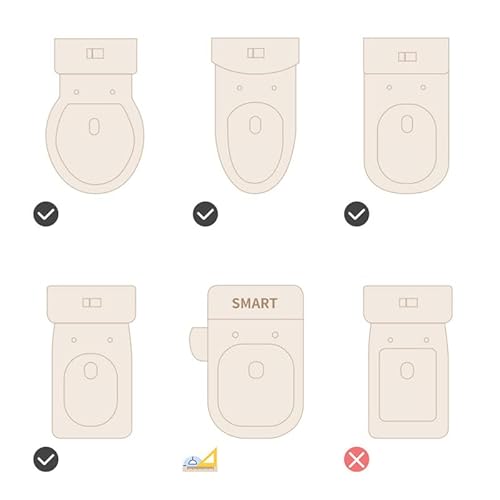 SMART