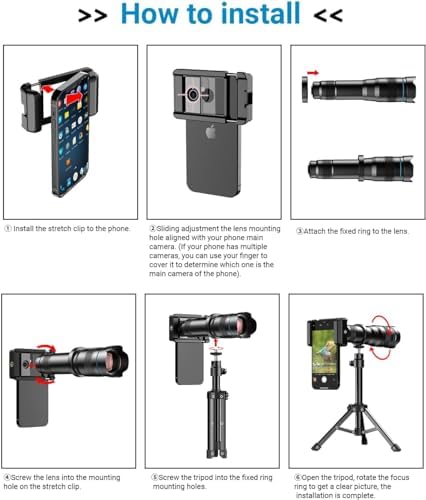 >> How to install <<

① Install the stretch clip to the phone.

②Sliding adjustment the lens mounting hole aligned with your phone main camera. (If your phone has multiple cameras, you can use your finger to cover it to determine which one is the main camera of the phone).

③Attach the fixed ring to the lens.

④Screw the lens into the mounting hole on the stretch clip.

⑤Screw the tripod into the fixed ring mounting holes.

⑥Open the tripod, rotate the focus ring to get a clear picture, the installation is complete.