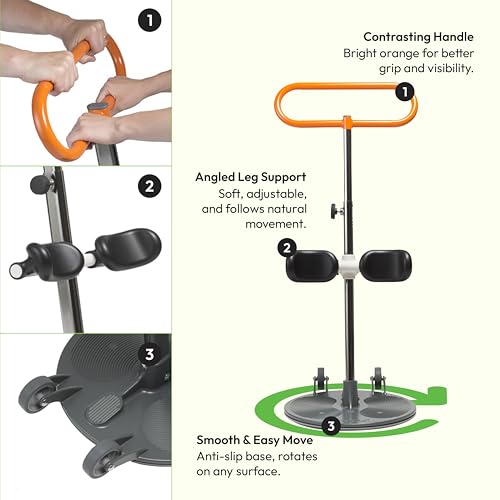 1

2

3

Contrasting Handle
Bright orange for better grip and visibility.

1

Angled Leg Support
Soft, adjustable, and follows natural movement.

2

3

Smooth & Easy Move
Anti-slip base, rotates on any surface.