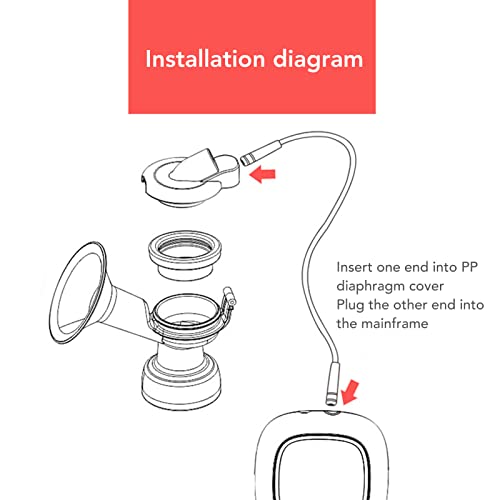 Installation diagram

Insert one end into PP diaphragm cover
Plug the other end into the mainframe