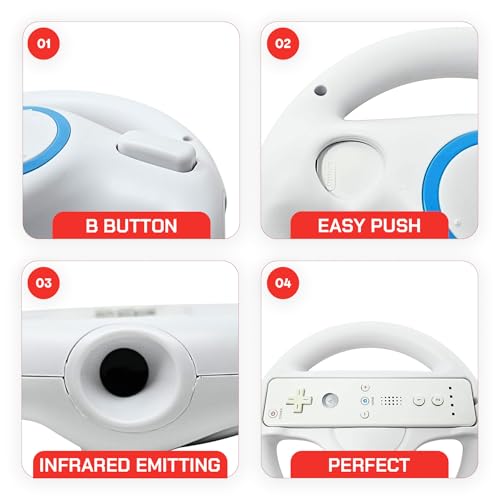 01

B BUTTON

02

EASY PUSH

03

INFRARED EMITTING

04

PERFECT