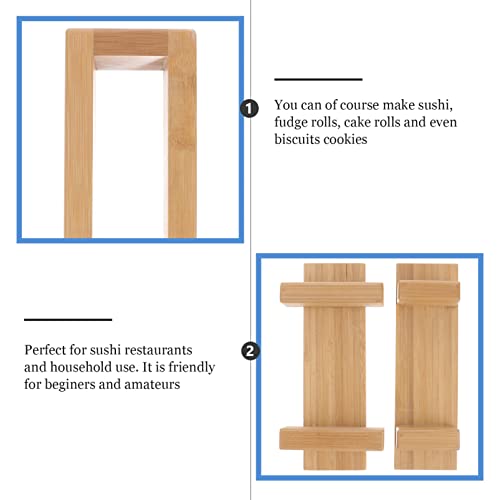 1

You can of course make sushi, fudge rolls, cake rolls and even biscuits cookies

2

Perfect for sushi restaurants and household use. It is friendly for beginers and amateurs