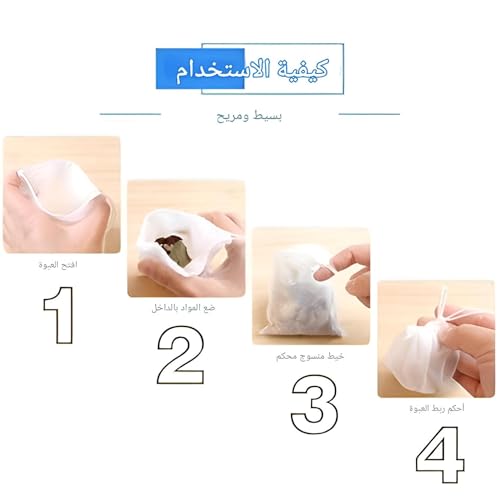 كيفية الاستخدام

بسيط ومريح

افتح العبوة

1

ضع المواد بالداخل

2

خيط منسوج محكم

3

أحكم ربط العبوة

4