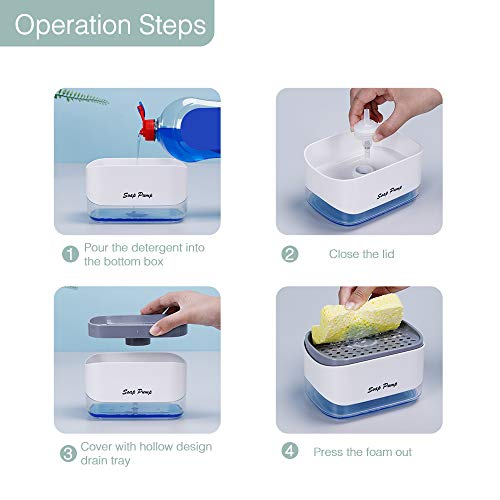 Operation Steps

Soap Pump

1 Pour the detergent into the bottom box

Soap Pump

2 Close the lid

Soap Pump

3 Cover with hollow design drain tray

Soap Pump

4 Press the foam out