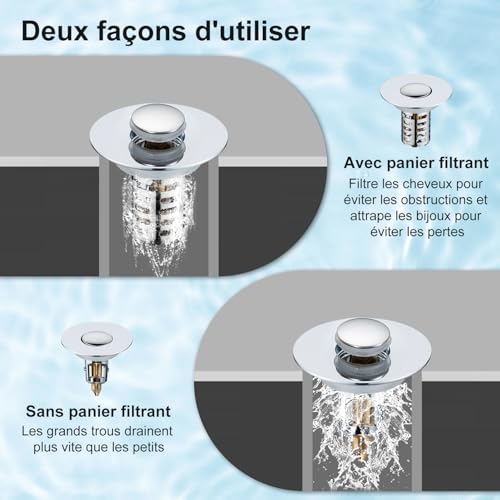 Deux façons d'utiliser

Avec panier filtrant
Filtre les cheveux pour éviter les obstructions et attrape les bijoux pour éviter les pertes

Sans panier filtrant
Les grands trous drainent plus vite que les petits