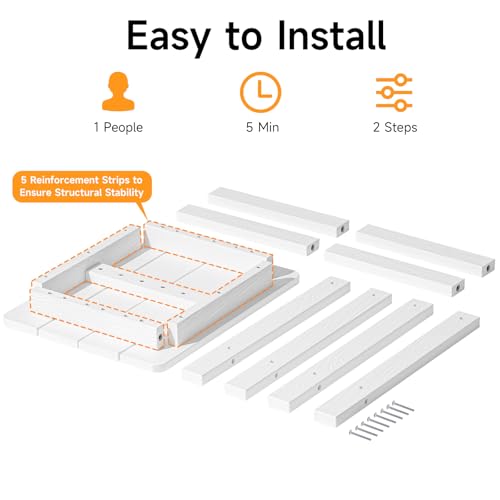 Easy to Install

1 People

5 Min

2 Steps

5 Reinforcement Strips to Ensure Structural Stability