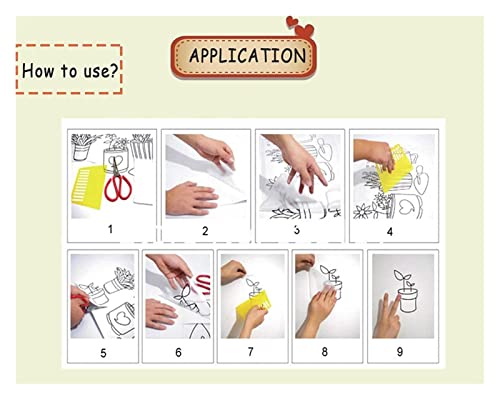 How to use?

APPLICATION

1

2

3

4

5

6

7

8

9