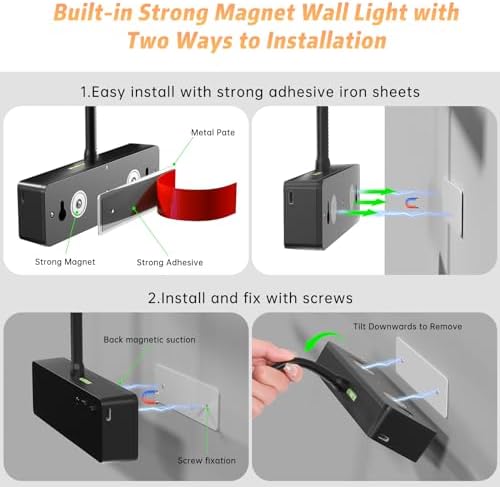 Built-in Strong Magnet Wall Light with Two Ways to Installation

1.Easy install with strong adhesive iron sheets

Metal Pate

Strong Magnet

Strong Adhesive

2.Install and fix with screws

Back magnetic suction

Screw fixation

Tilt Downwards to Remove