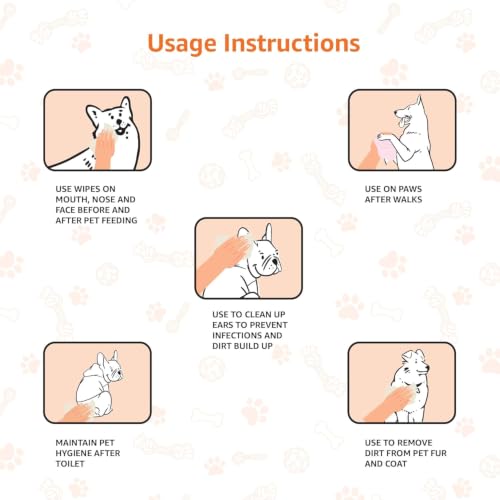 Usage Instructions

USE WIPES ON MOUTH, NOSE AND FACE BEFORE AND AFTER PET FEEDING

USE ON PAWS AFTER WALKS

USE TO CLEAN UP EARS TO PREVENT INFECTIONS AND DIRT BUILD UP

MAINTAIN PET HYGIENE AFTER TOILET

USE TO REMOVE DIRT FROM PET FUR AND COAT