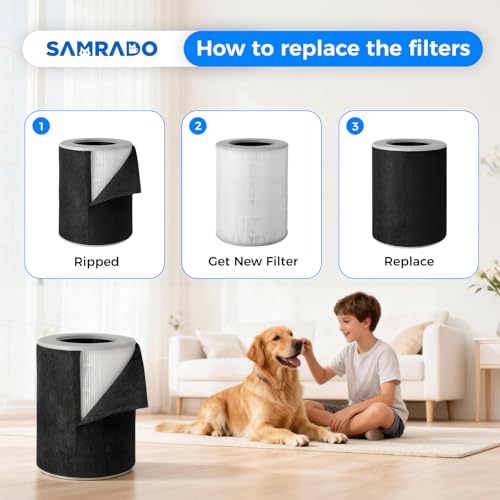 SAMRADO

How to replace the filters

1
Ripped

2
Get New Filter

3
Replace