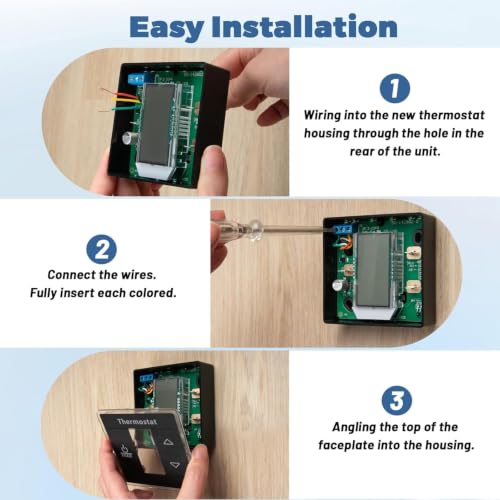 Easy Installation

1

Wiring into the new thermostat housing through the hole in the rear of the unit.

2

Connect the wires. Fully insert each colored.

3

Angling the top of the faceplate into the housing.

Thermostat