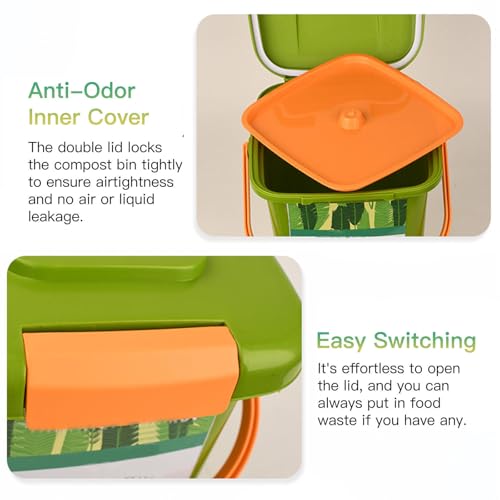 Anti–Odor Inner Cover

The double lid locks the compost bin tightly to ensure airtightness and no air or liquid leakage.

Easy Switching

It's effortless to open the lid, and you can always put in food waste if you have any.