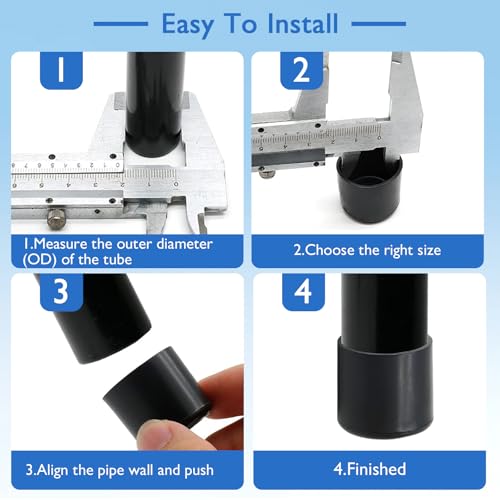 Easy To Install

1

1.Measure the outer diameter (OD) of the tube

2

2.Choose the right size

3

3.Align the pipe wall and push

4

4.Finished