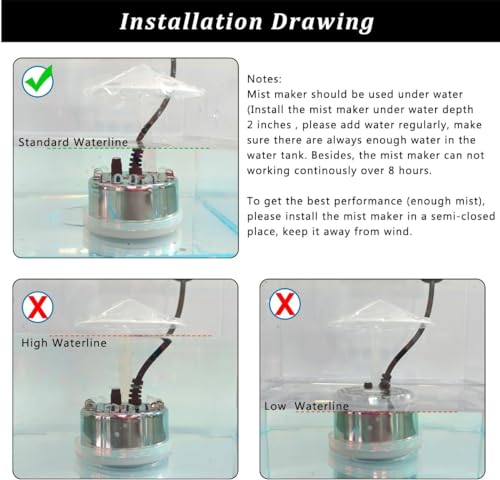 Installation Drawing

Standard Waterline

Notes:
Mist maker should be used under water (Install the mist maker under water depth 2 inches , please add water regularly, make sure there are always enough water in the water tank. Besides, the mist maker can not working continously over 8 hours.

To get the best performance (enough mist), please install the mist maker in a semi-closed place, keep it away from wind.

High Waterline

Low Waterline