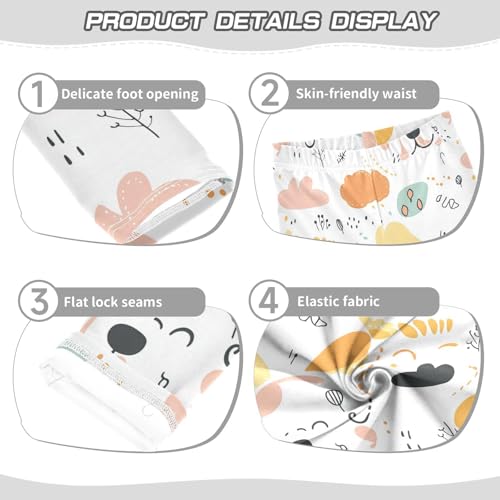 PRODUCT DETAILS DISPLAY

1 Delicate foot opening

2 Skin-friendly waist

3 Flat lock seams

4 Elastic fabric