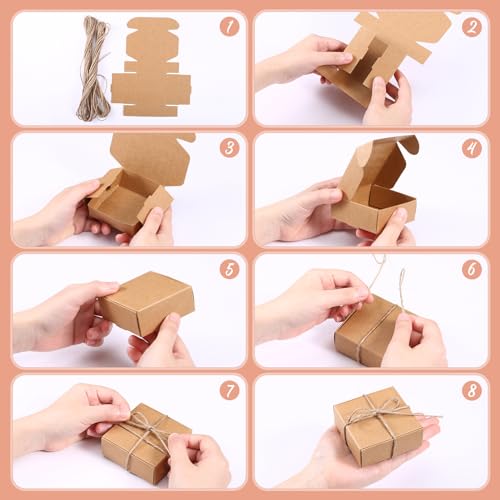 1
2
3
4
5
6
7
8