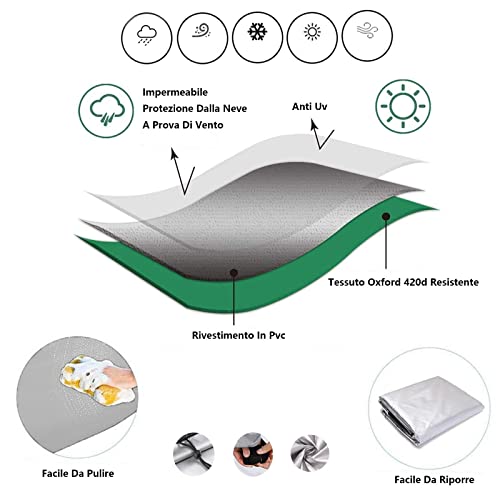 Impermeabile
Protezione Dalla Neve
A Prova Di Vento

Anti Uv

Tessuto Oxford 420d Resistente

Rivestimento In Pvc

Facile Da Pulire

Facile Da Riporre