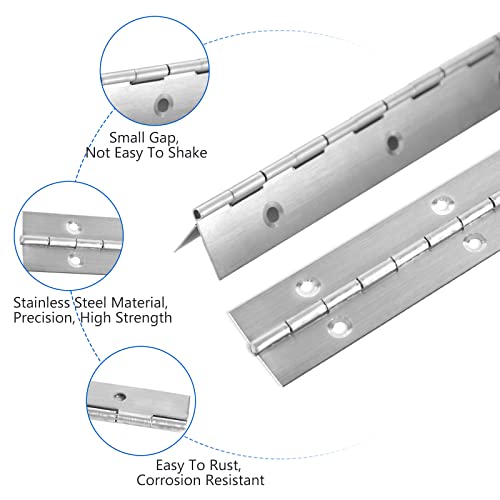 Small Gap,
Not Easy To Shake

Stainless Steel Material,
Precision, High Strength

Easy To Rust,
Corrosion Resistant