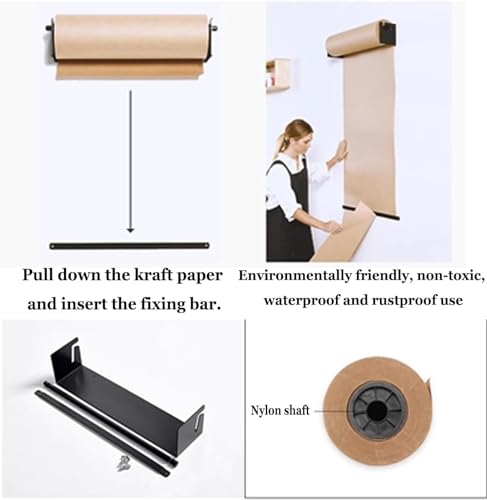 Pull down the kraft paper and insert the fixing bar.

Environmentally friendly, non-toxic, waterproof and rustproof use

Nylon shaft