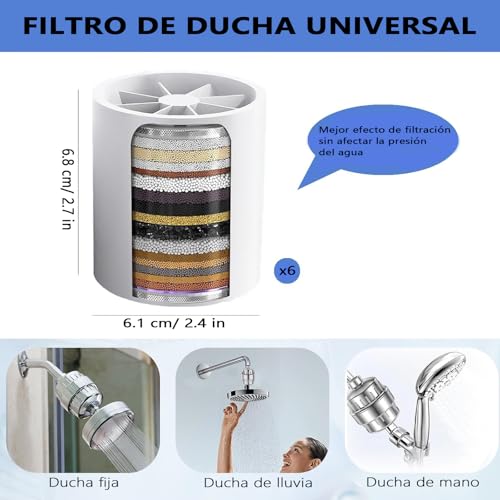 FILTRO DE DUCHA UNIVERSAL

6.8 cm/ 2.7 in

Mejor efecto de filtración sin afectar la presión del agua

x6

6.1 cm/ 2.4 in

Ducha fija

Ducha de lluvia

Ducha de mano