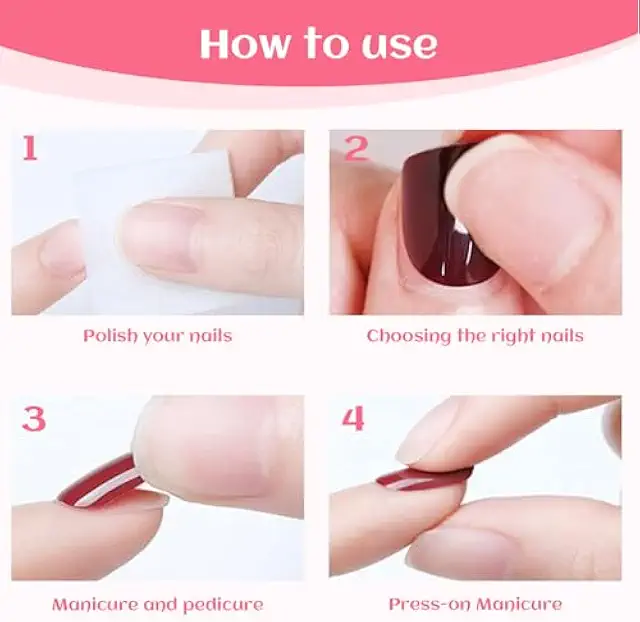 How to use

1

Polish your nails

2

Choosing the right nails

3

Manicure and pedicure

4

Press-on Manicure