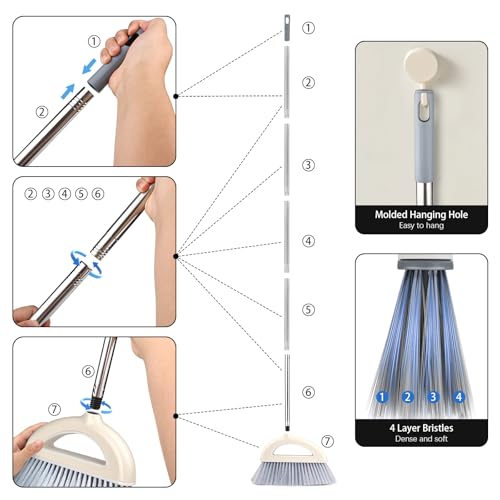 ①
②

② ③ ④ ⑤ ⑥

⑥
⑦

①
②
③
④
⑤
⑥
⑦

Molded Hanging Hole
Easy to hang

1 2 3 4
4 Layer Bristles
Dense and soft