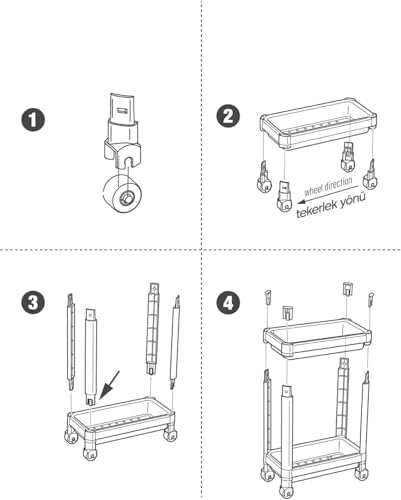 1

2

wheel direction
tekerlek yönü

3

4