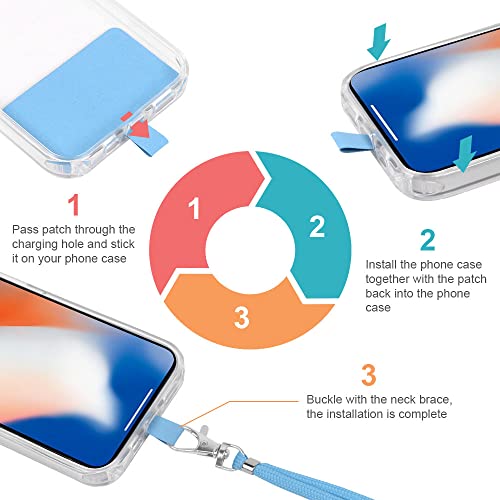 1
Pass patch through the charging hole and stick it on your phone case

1
2
3

2
Install the phone case together with the patch back into the phone case

3
Buckle with the neck brace, the installation is complete