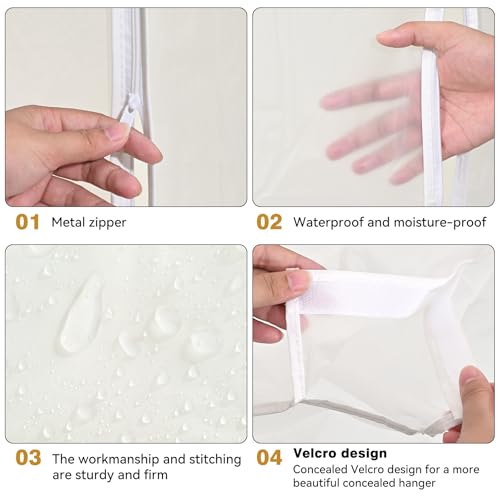 01 Metal zipper

02 Waterproof and moisture-proof

03 The workmanship and stitching are sturdy and firm

04 Velcro design
Concealed Velcro design for a more beautiful concealed hanger